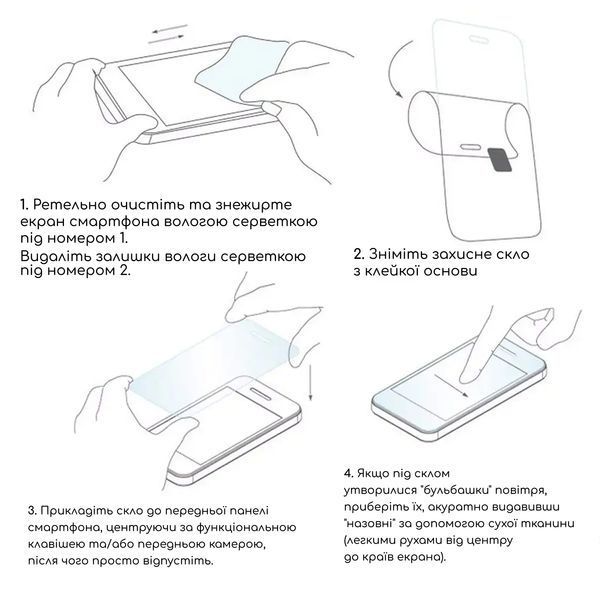 1. Ретельно очистіть та знежирте екран смартфона вологою серветкою під номером 1.
Видаліть залишки вологи серветкою під номером 2.

2. Зніміть захисне скло з клейкої основи

3. Прикладіть скло до передньої панелі смартфона, центруючи за функціональною клавішею та/або передньою камерою, після чого просто відпустіть.

4. Якщо під склом утворилися "бульбашки" повітря, приберіть їх, акуратно видавивши "назовні" за допомогою сухої тканини (легкими рухами від центру до країв екрана).